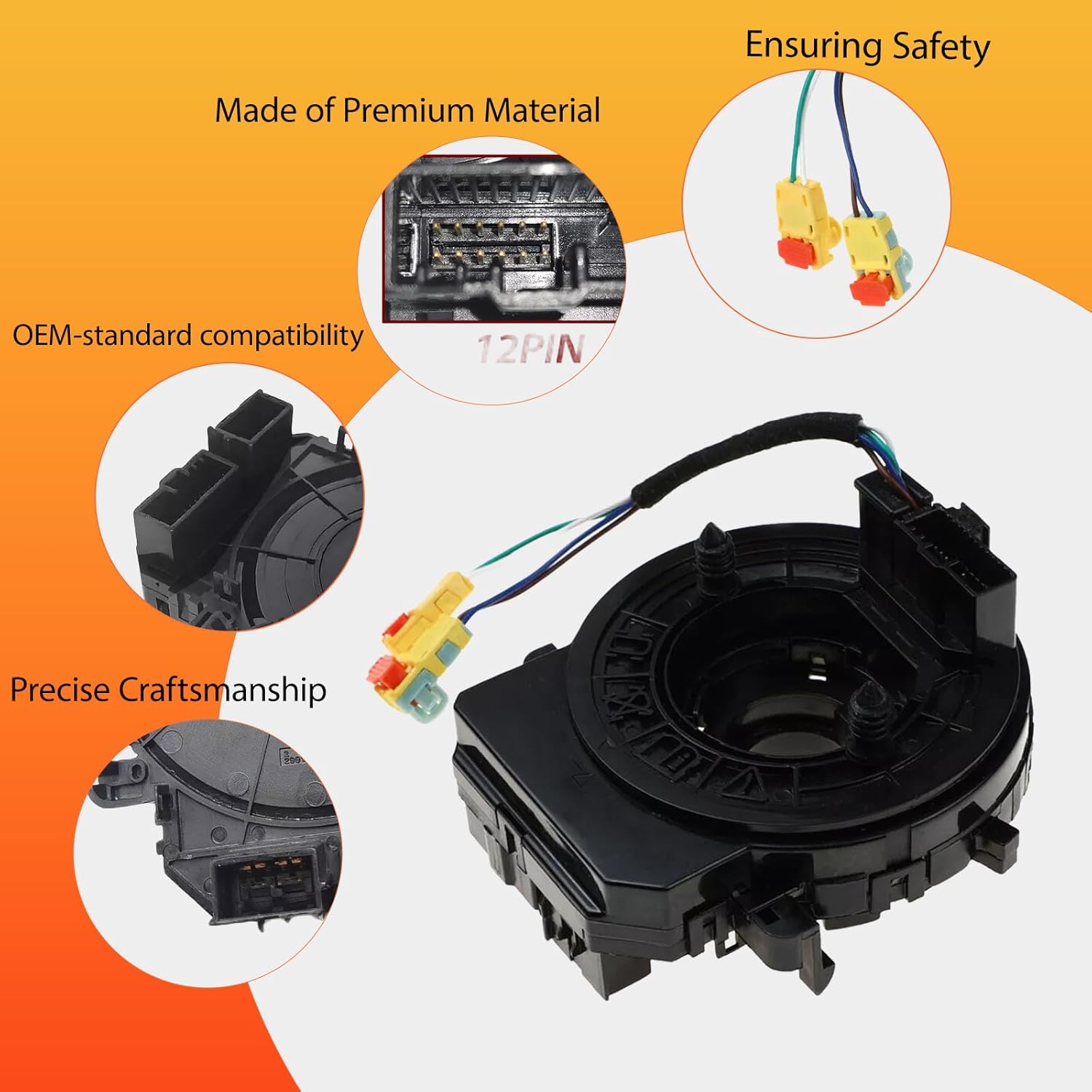 Ensuring Safety

Made of Premium Material

12PIN

OEM-standard compatibility

Precise Craftsmanship